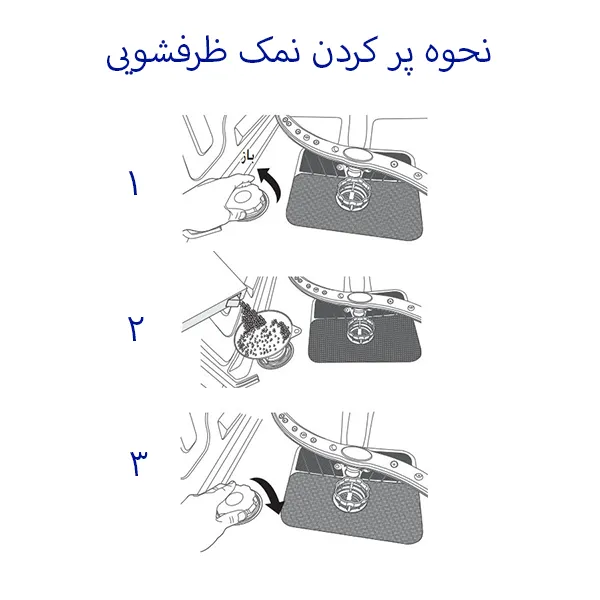 نحوه پر کردن نمک ظرفشویی

۱

باز

۲

۳