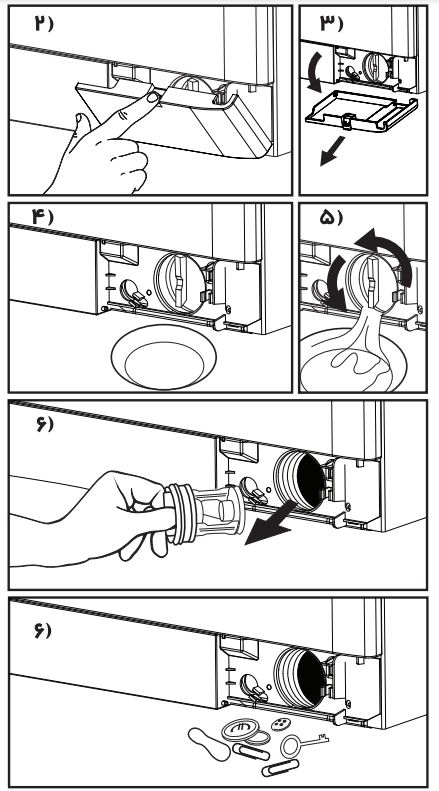 ۲)

۳)

۴)

۵)

۶)

۶)